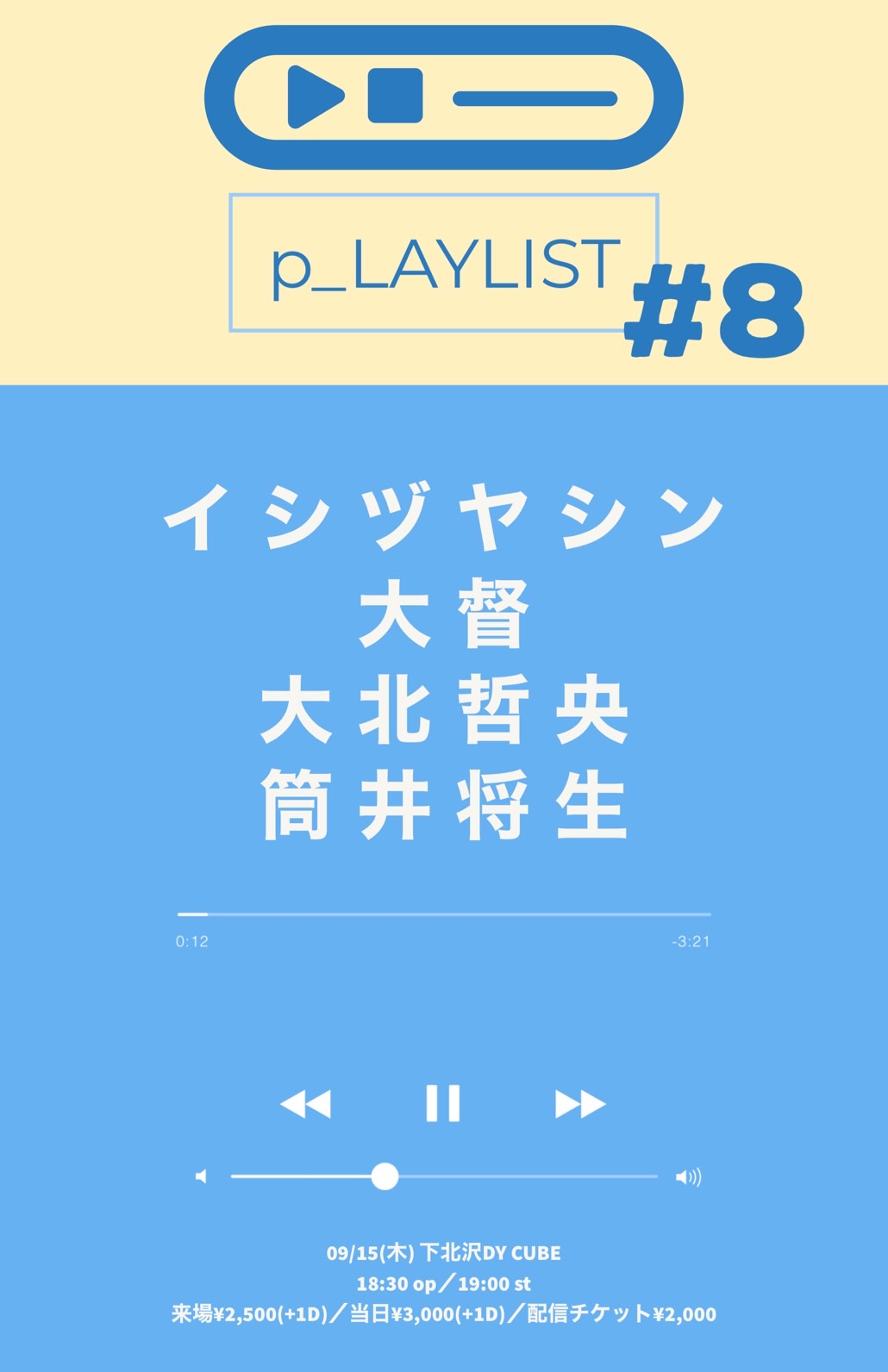 p_LAYLIST

#8

イシヅヤシン
大督
大北哲央
筒井将生

0:12

-3:21

09/15(木) 下北沢DY CUBE
18:30 op／19:00 st
来場¥2,500(+1D)／当日¥3,000(+1D)／配信チケット¥2,000